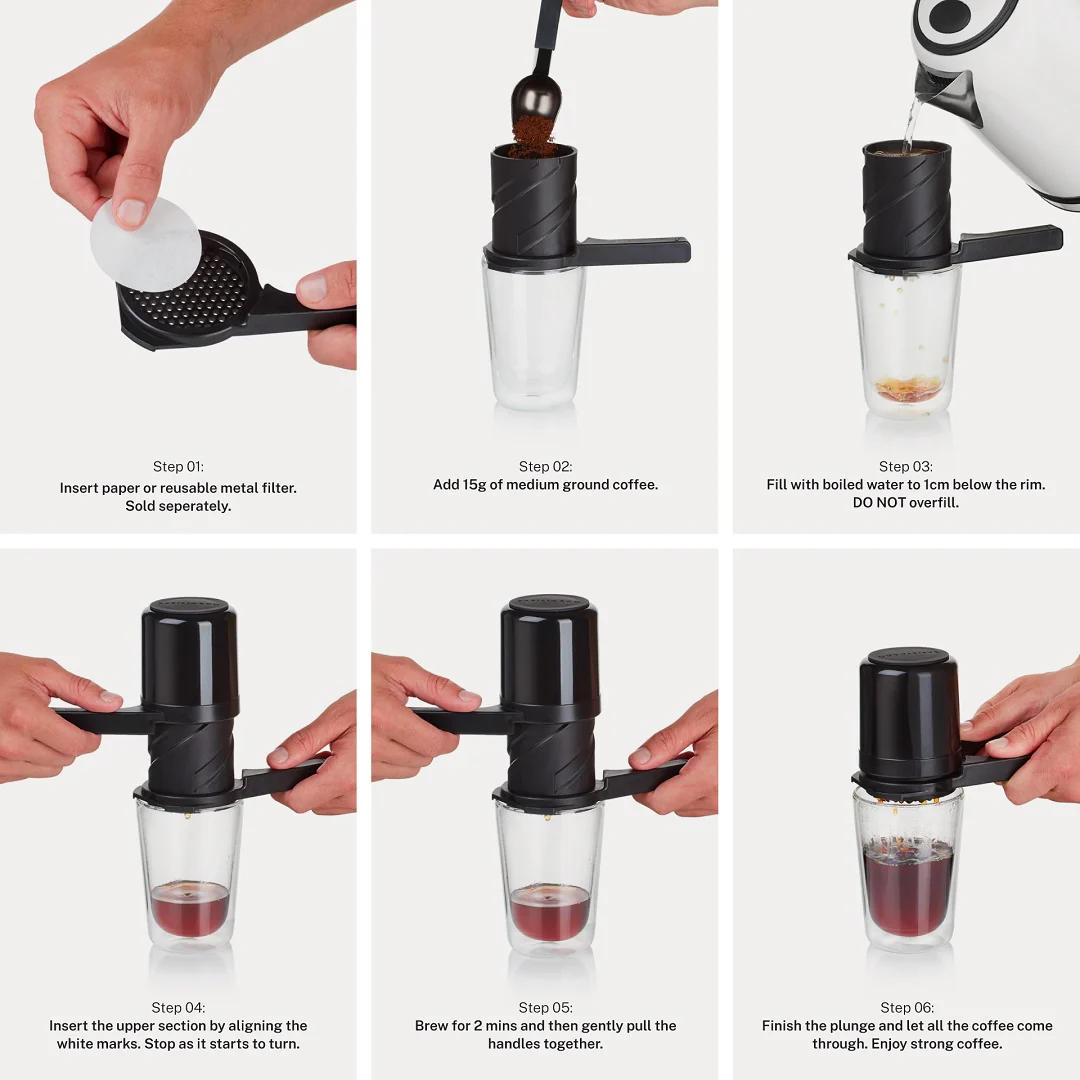 Step 01:
Insert paper or reusable metal filter. Sold seperately.

Step 02:
Add 15g of medium ground coffee.

Step 03:
Fill with boiled water to 1cm below the rim. DO NOT overfill.

Step 04:
Insert the upper section by aligning the white marks. Stop as it starts to turn.

Step 05:
Brew for 2 mins and then gently pull the handles together.

Step 06:
Finish the plunge and let all the coffee come through. Enjoy strong coffee.